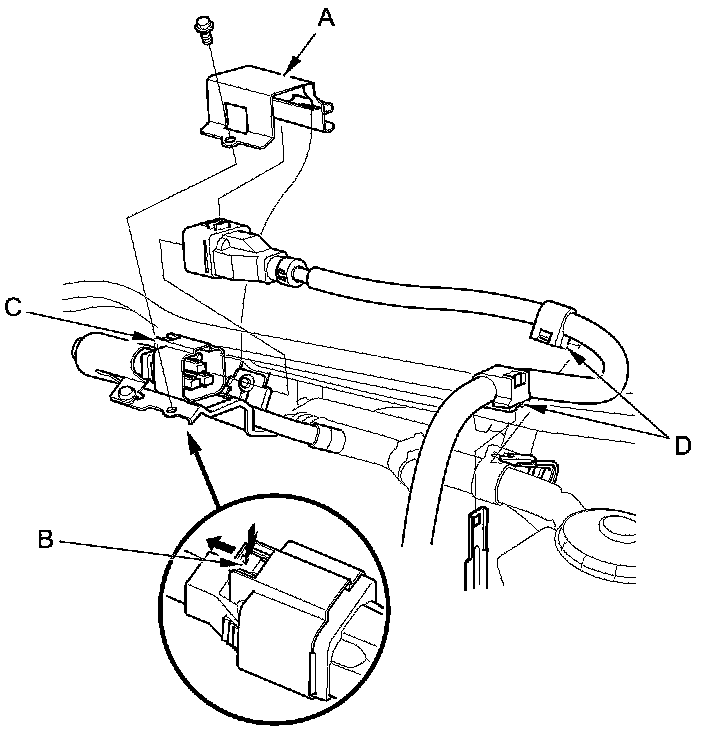 A
C
D
B