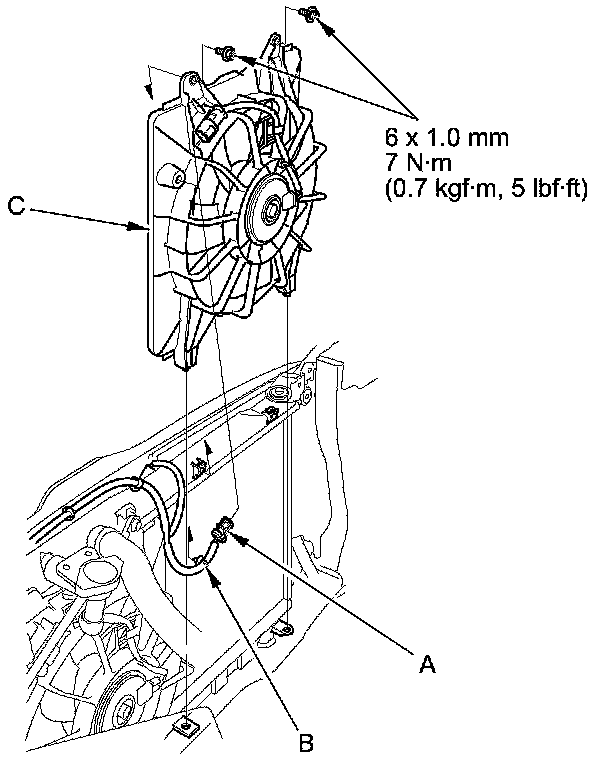 6 x 1.0 mm
7 N·m
(0.7 kgf·m, 5 lbf·ft)

C

A

B