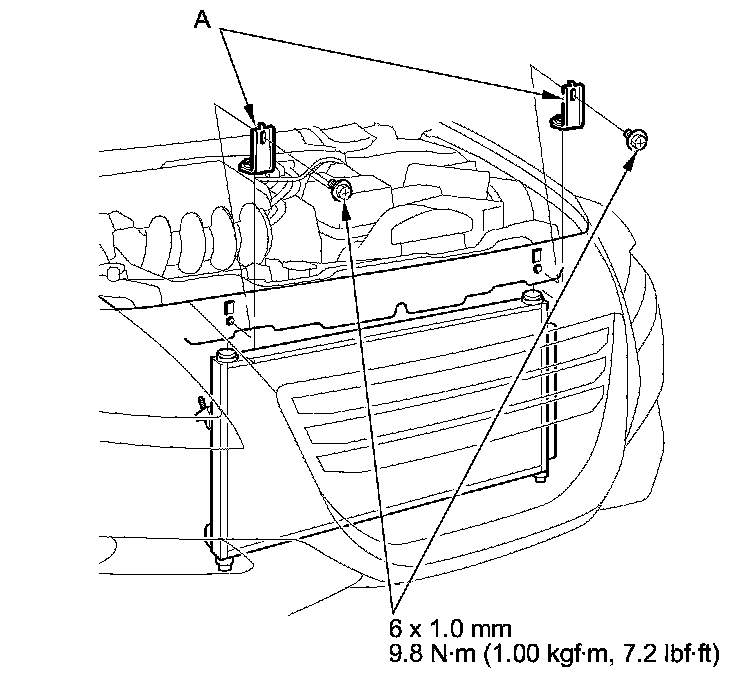 A

6 x 1.0 mm
9.8 N·m (1.00 kgf·m, 7.2 lbf·ft)