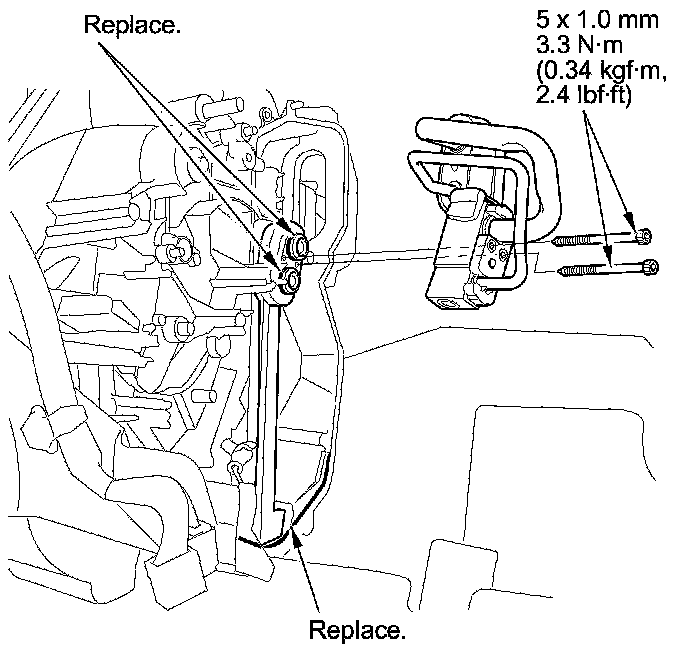 Replace.

5 x 1.0 mm
3.3 N·m
(0.34 kgf·m,
2.4 lbf·ft)

Replace.