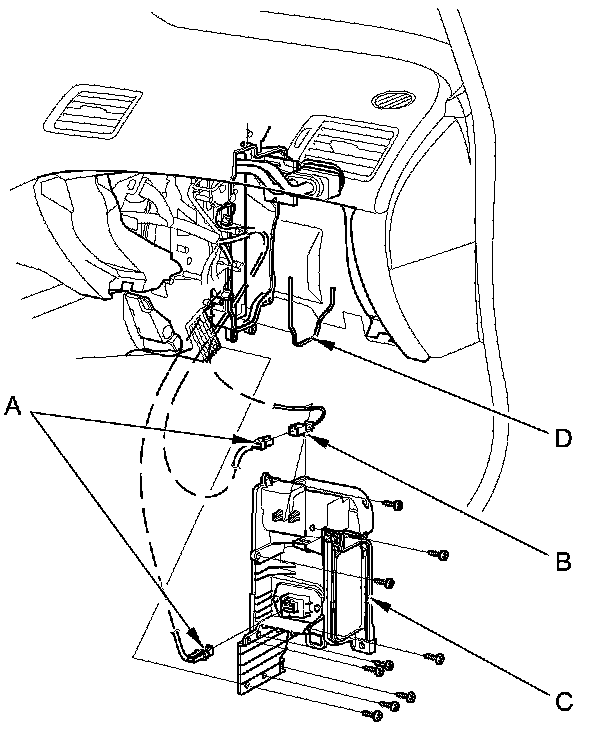 A
D
B
C