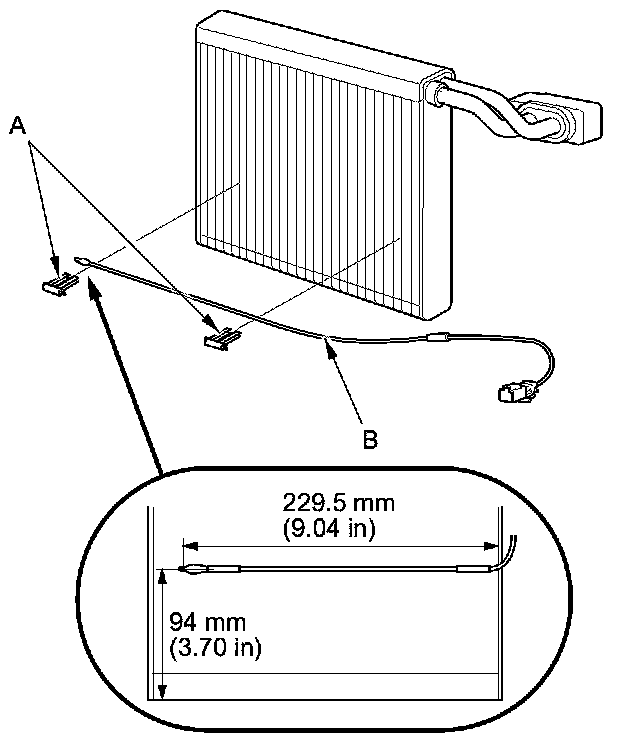 A

B

229.5 mm
(9.04 in)

94 mm
(3.70 in)