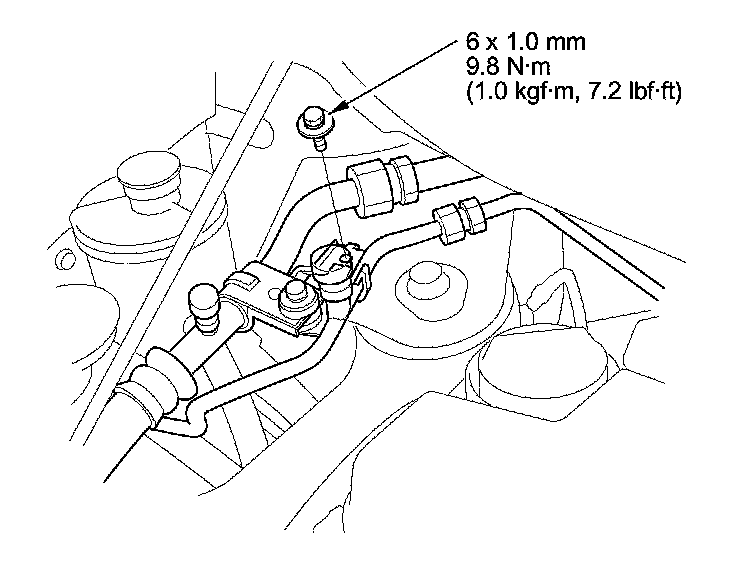 6 x 1.0 mm
9.8 N·m
(1.0 kgf·m, 7.2 lbf·ft)