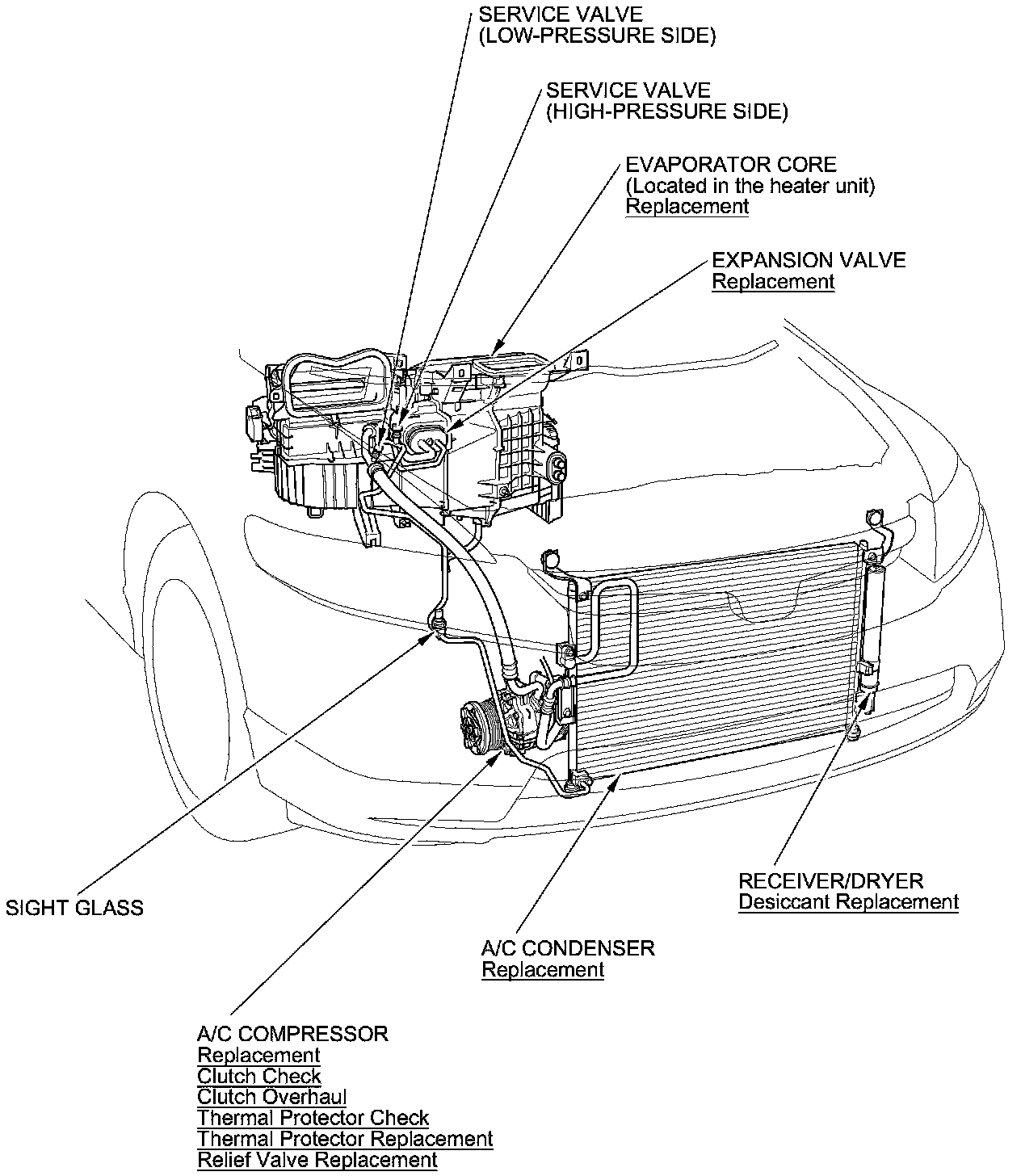 SERVICE VALVE
(LOW-PRESSURE SIDE)

SERVICE VALVE
(HIGH-PRESSURE SIDE)

EVAPORATOR CORE
(Located in the heater unit)
Replacement

EXPANSION VALVE
Replacement

SIGHT GLASS

RECEIVER/DRYER
Desiccant Replacement

A/C CONDENSER
Replacement

A/C COMPRESSOR
Replacement
Clutch Check
Clutch Overhaul
Thermal Protector Check
Thermal Protector Replacement
Relief Valve Replacement