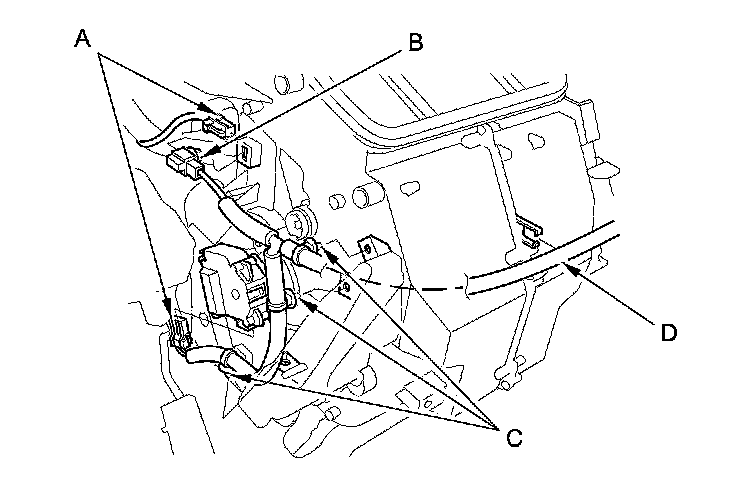 A
B
D
C