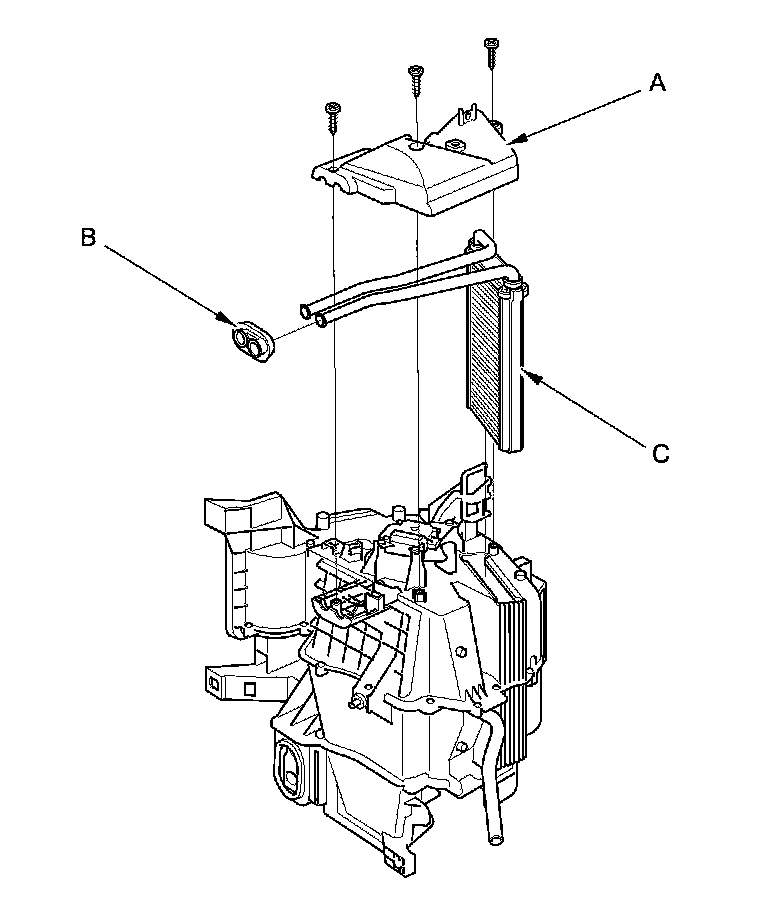 A

B

C