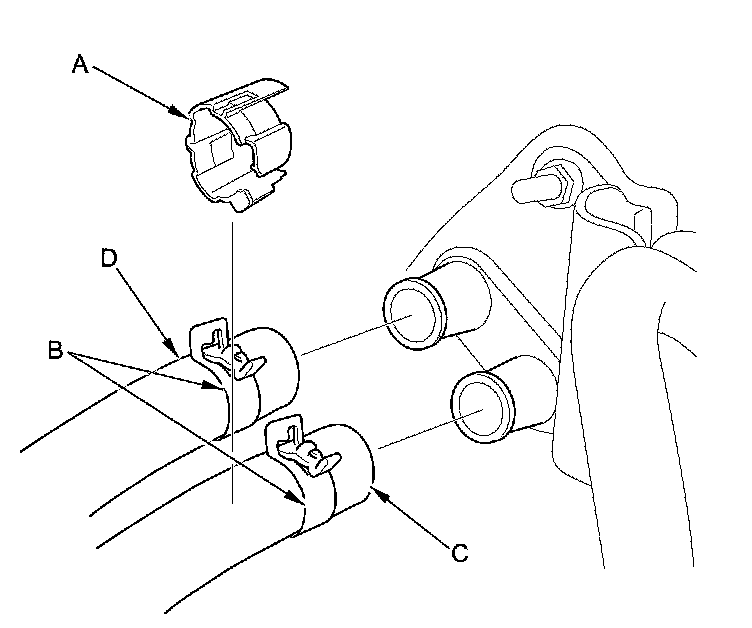 A
D
B
C