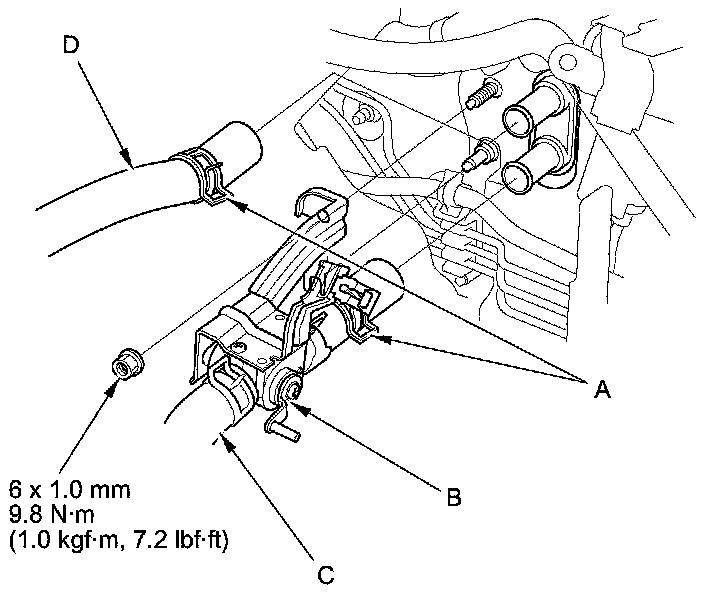 D

A

B

6 x 1.0 mm
9.8 N·m
(1.0 kgf·m, 7.2 lbf·ft)

C