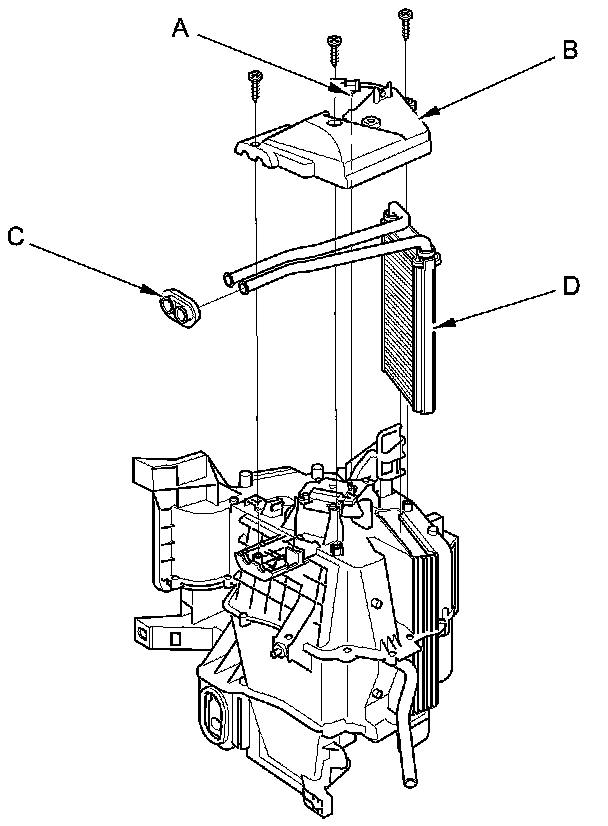 A
B
C
D