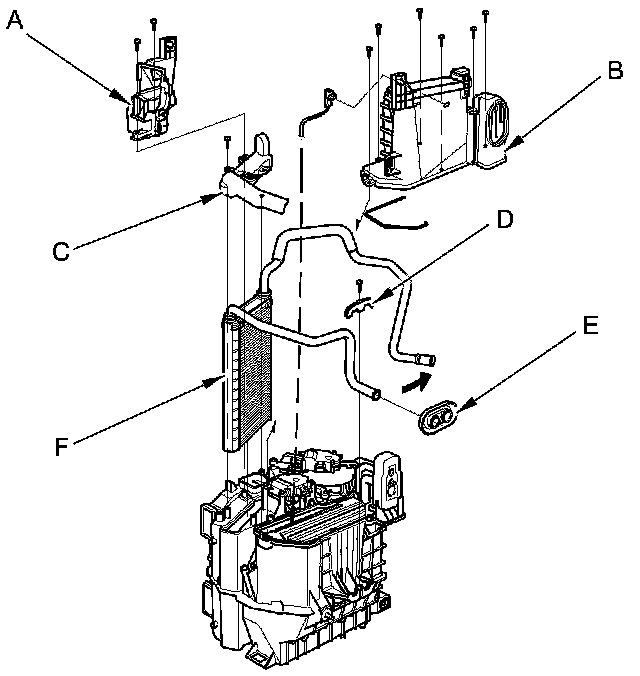 A
B
C
D
E
F