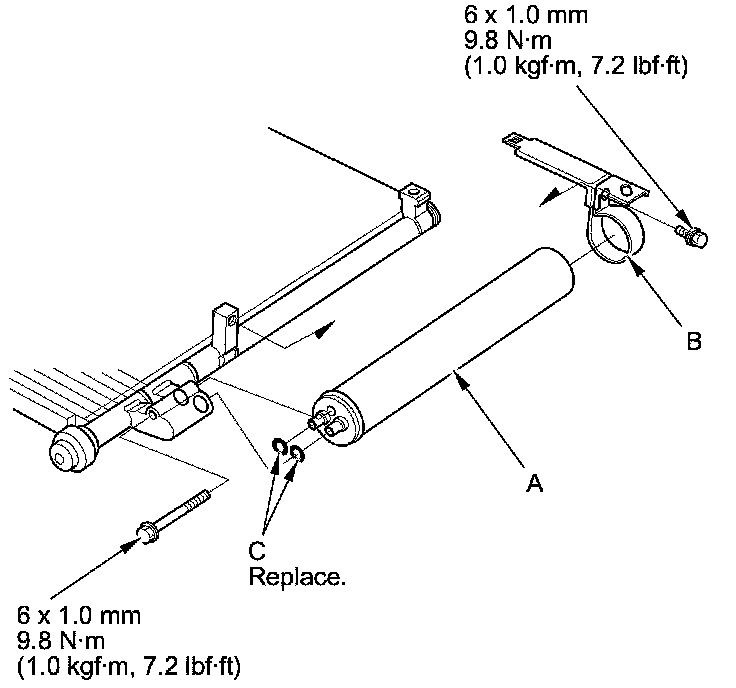 6 x 1.0 mm
9.8 N·m
(1.0 kgf·m, 7.2 lbf·ft)

B

A

C
Replace.

6 x 1.0 mm
9.8 N·m
(1.0 kgf·m, 7.2 lbf·ft)