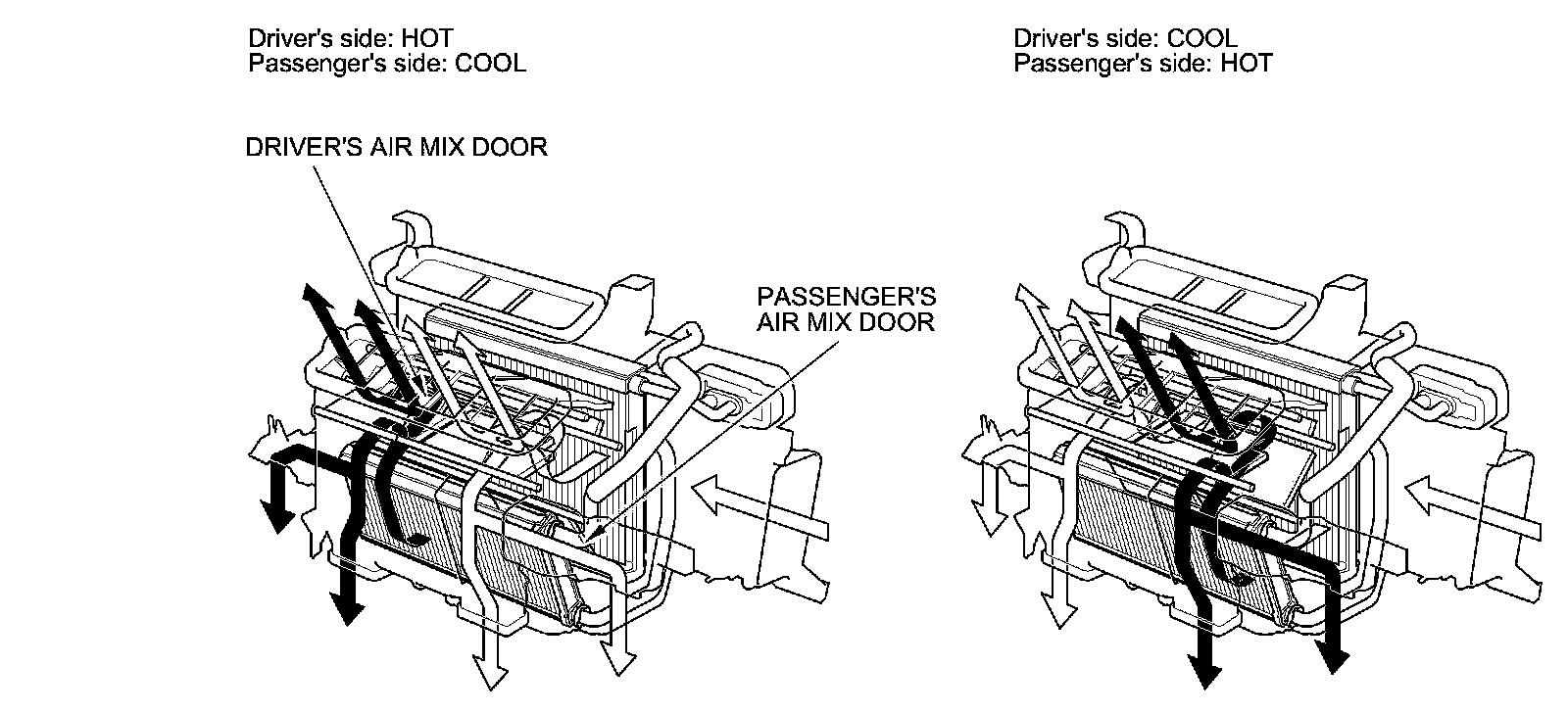 Driver's side: HOT
Passenger's side: COOL

DRIVER'S AIR MIX DOOR

PASSENGER'S AIR MIX DOOR

Driver's side: COOL
Passenger's side: HOT