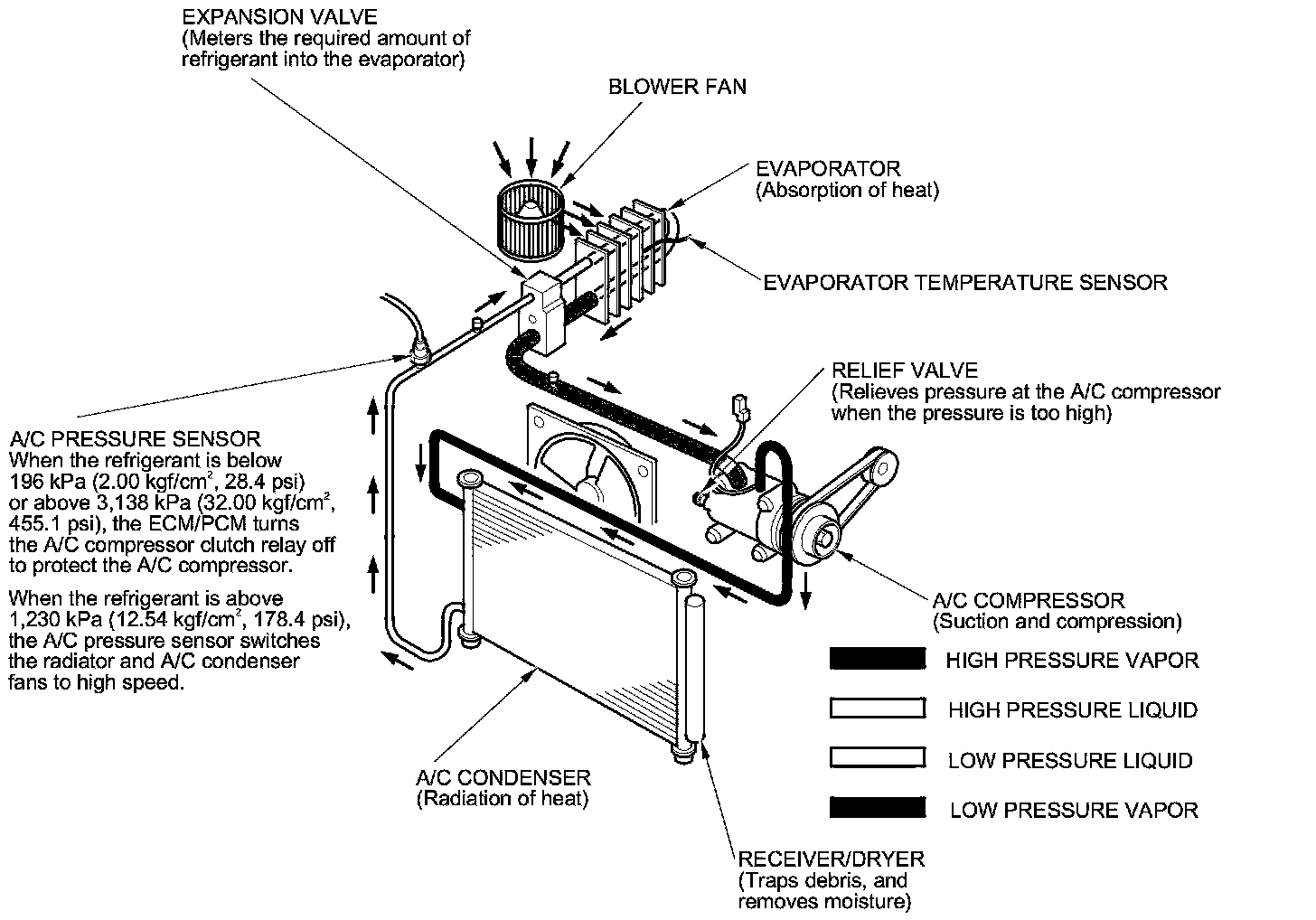 EXPANSION VALVE
(Meters the required amount of refrigerant into the evaporator)

BLOWER FAN

EVAPORATOR
(Absorption of heat)

EVAPORATOR TEMPERATURE SENSOR

RELIEF VALVE
(Relieves pressure at the A/C compressor when the pressure is too high)

A/C PRESSURE SENSOR
When the refrigerant is below 196 kPa (2.00 kgf/cm$^2$, 28.4 psi) or above 3,138 kPa (32.00 kgf/cm$^2$, 455.1 psi), the ECM/PCM turns the A/C compressor clutch relay off to protect the A/C compressor.

When the refrigerant is above 1,230 kPa (12.54 kgf/cm$^2$, 178.4 psi), the A/C pressure sensor switches the radiator and A/C condenser fans to high speed.

A/C COMPRESSOR
(Suction and compression)

HIGH PRESSURE VAPOR

HIGH PRESSURE LIQUID

LOW PRESSURE LIQUID

LOW PRESSURE VAPOR

A/C CONDENSER
(Radiation of heat)

RECEIVER/DRYER
(Traps debris, and removes moisture)