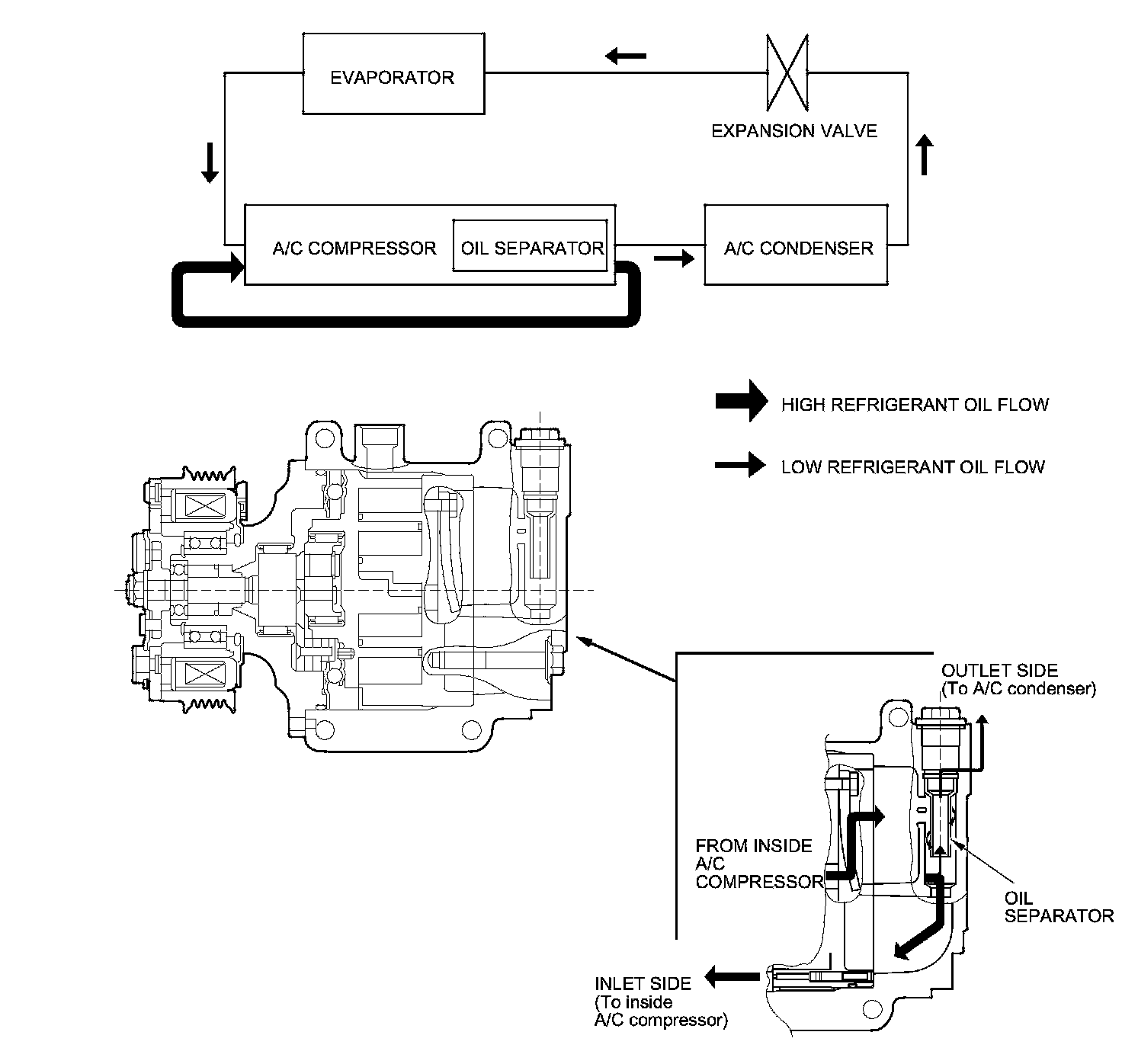 EVAPORATOR

EXPANSION VALVE

A/C COMPRESSOR

OIL SEPARATOR

A/C CONDENSER

HIGH REFRIGERANT OIL FLOW

LOW REFRIGERANT OIL FLOW

OUTLET SIDE
(To A/C condenser)

FROM INSIDE
A/C
COMPRESSOR

OIL
SEPARATOR

INLET SIDE
(To inside
A/C compressor)