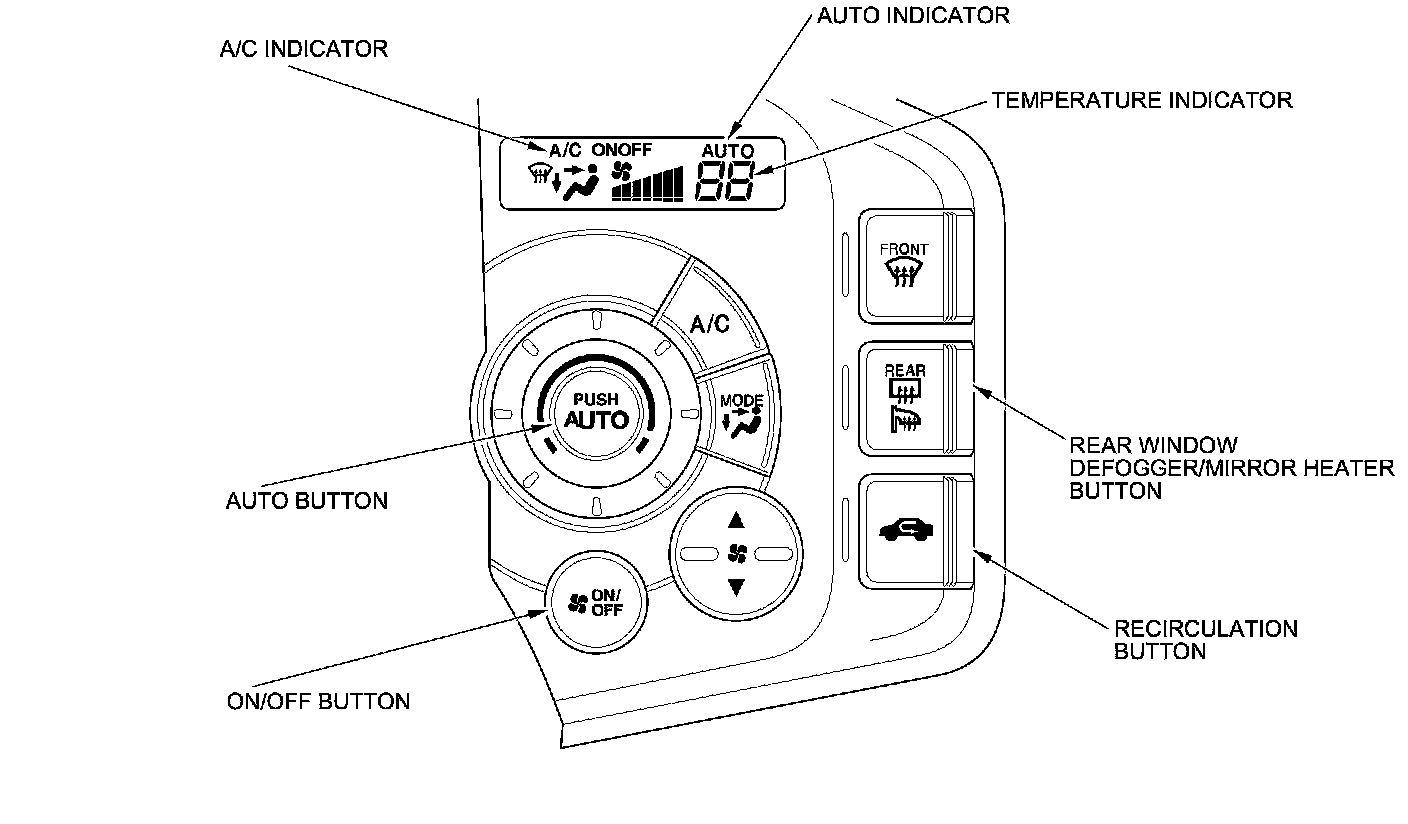 AUTO INDICATOR

A/C INDICATOR

TEMPERATURE INDICATOR

A/C ONOFF AUTO

88

FRONT

A/C

REAR

PUSH AUTO

MODE

AUTO BUTTON

REAR WINDOW DEFOGGER/MIRROR HEATER BUTTON

ON/ OFF

RECIRCULATION BUTTON

ON/OFF BUTTON