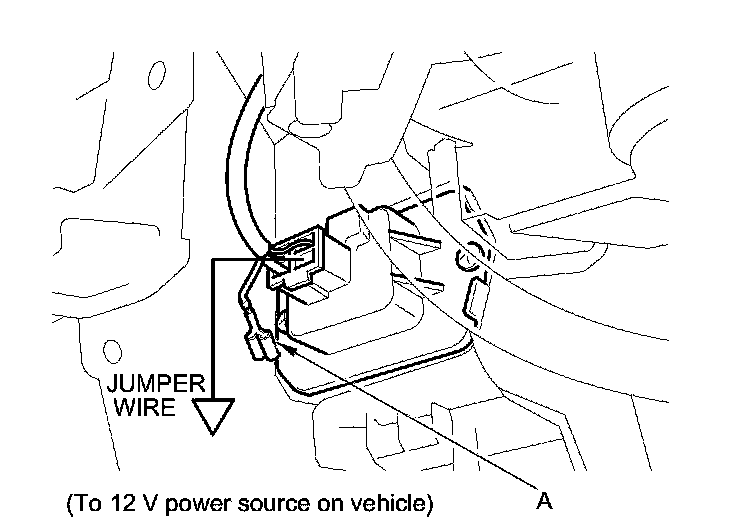 JUMPER WIRE

(To 12 V power source on vehicle)

A