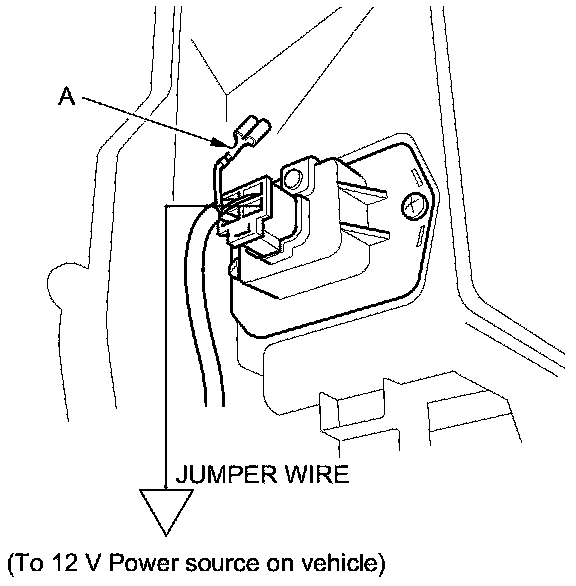 A

JUMPER WIRE

(To 12 V Power source on vehicle)