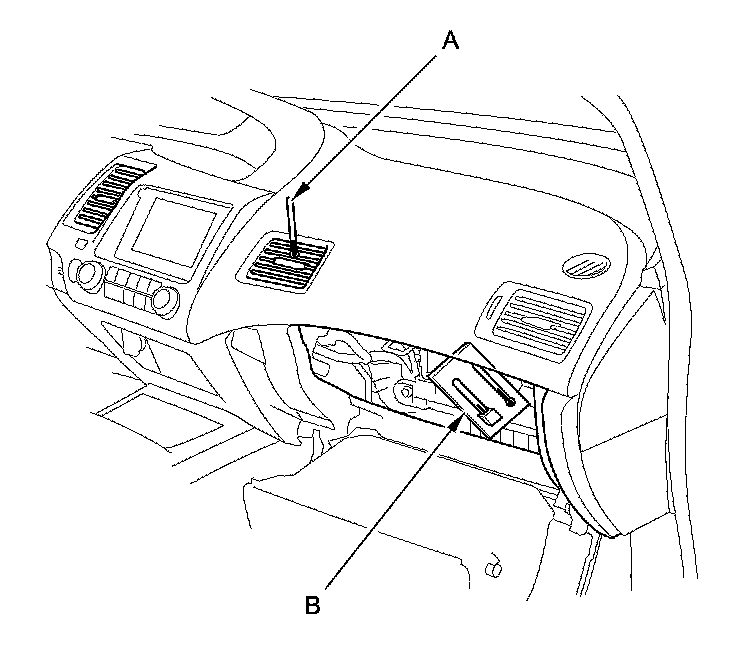 A

B