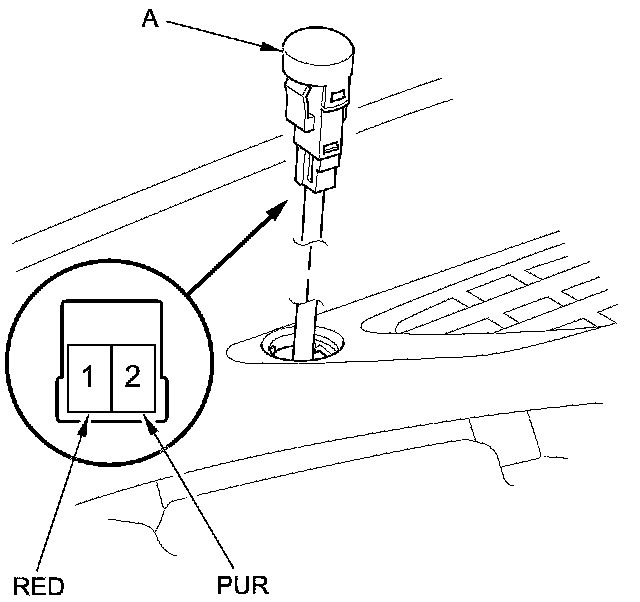 A

1 2

RED PUR