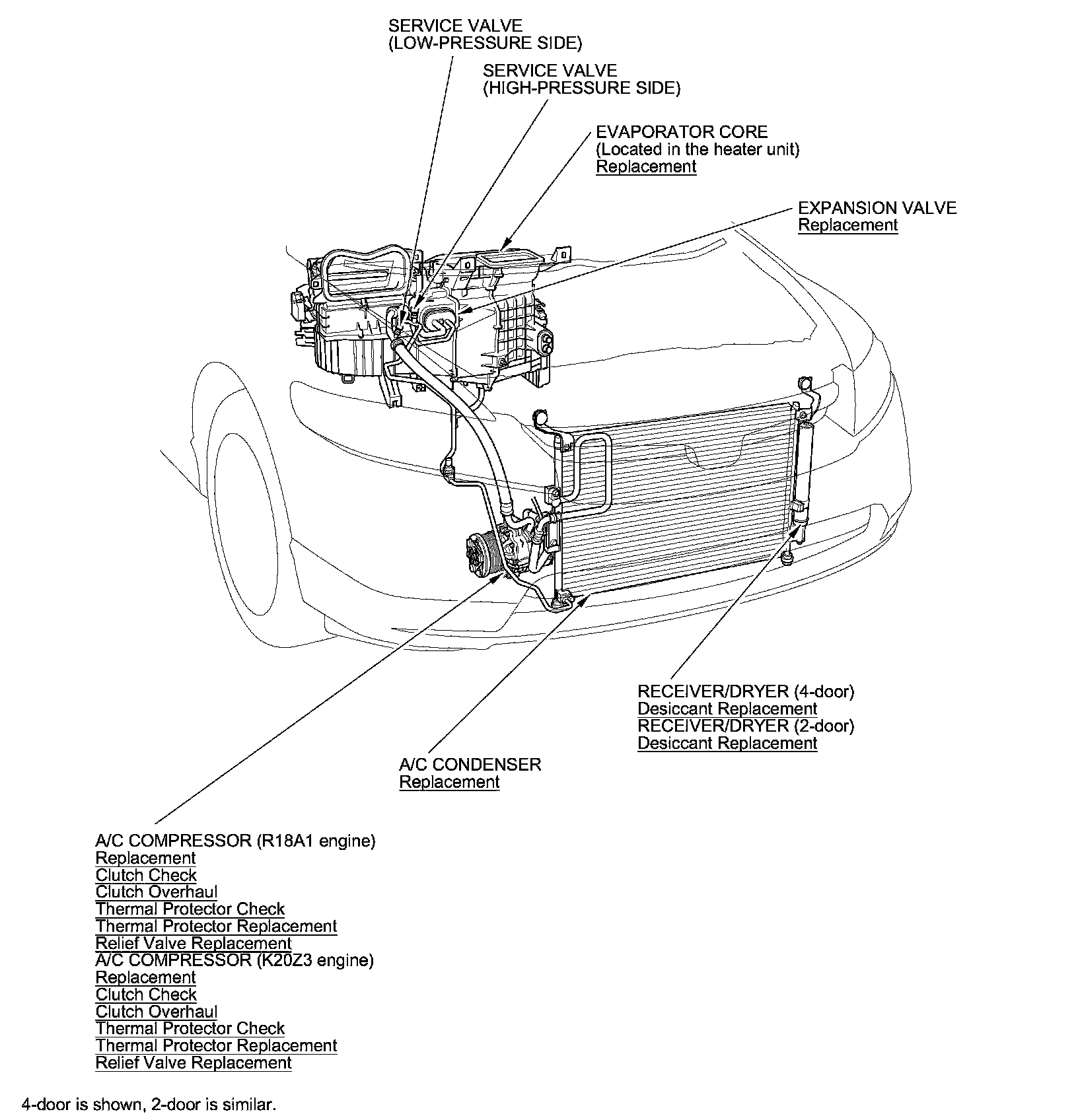 SERVICE VALVE
(LOW-PRESSURE SIDE)

SERVICE VALVE
(HIGH-PRESSURE SIDE)

EVAPORATOR CORE
(Located in the heater unit)
Replacement

EXPANSION VALVE
Replacement

RECEIVER/DRYER (4-door)
Desiccant Replacement
RECEIVER/DRYER (2-door)
Desiccant Replacement

A/C CONDENSER
Replacement

A/C COMPRESSOR (R18A1 engine)
Replacement
Clutch Check
Clutch Overhaul
Thermal Protector Check
Thermal Protector Replacement
Relief Valve Replacement
A/C COMPRESSOR (K20Z3 engine)
Replacement
Clutch Check
Clutch Overhaul
Thermal Protector Check
Thermal Protector Replacement
Relief Valve Replacement

4-door is shown, 2-door is similar.