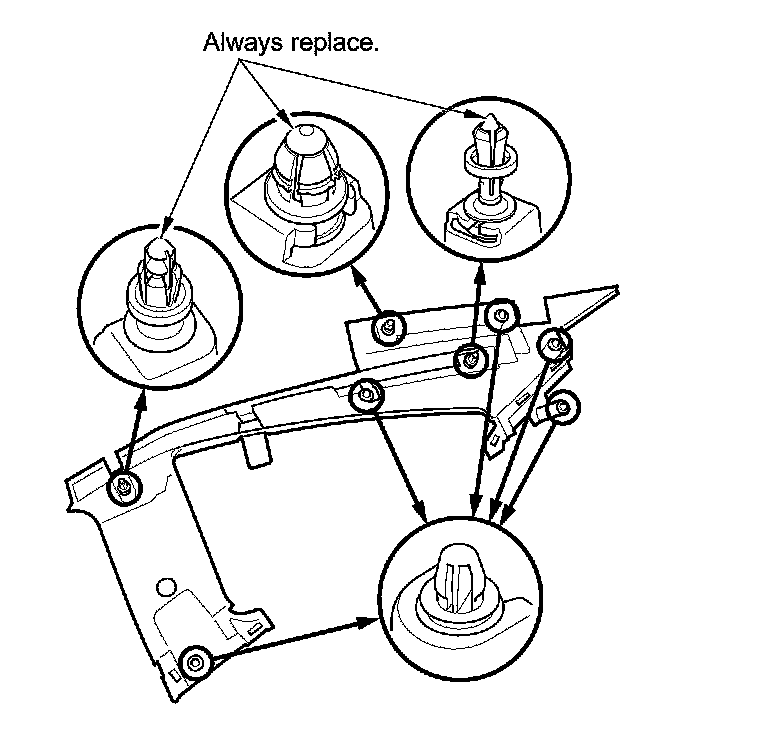 Always replace.