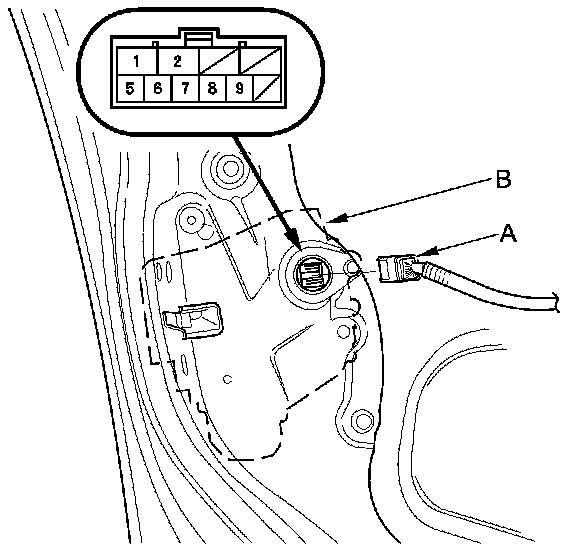 1
2
5
6
7
8
9
B
A