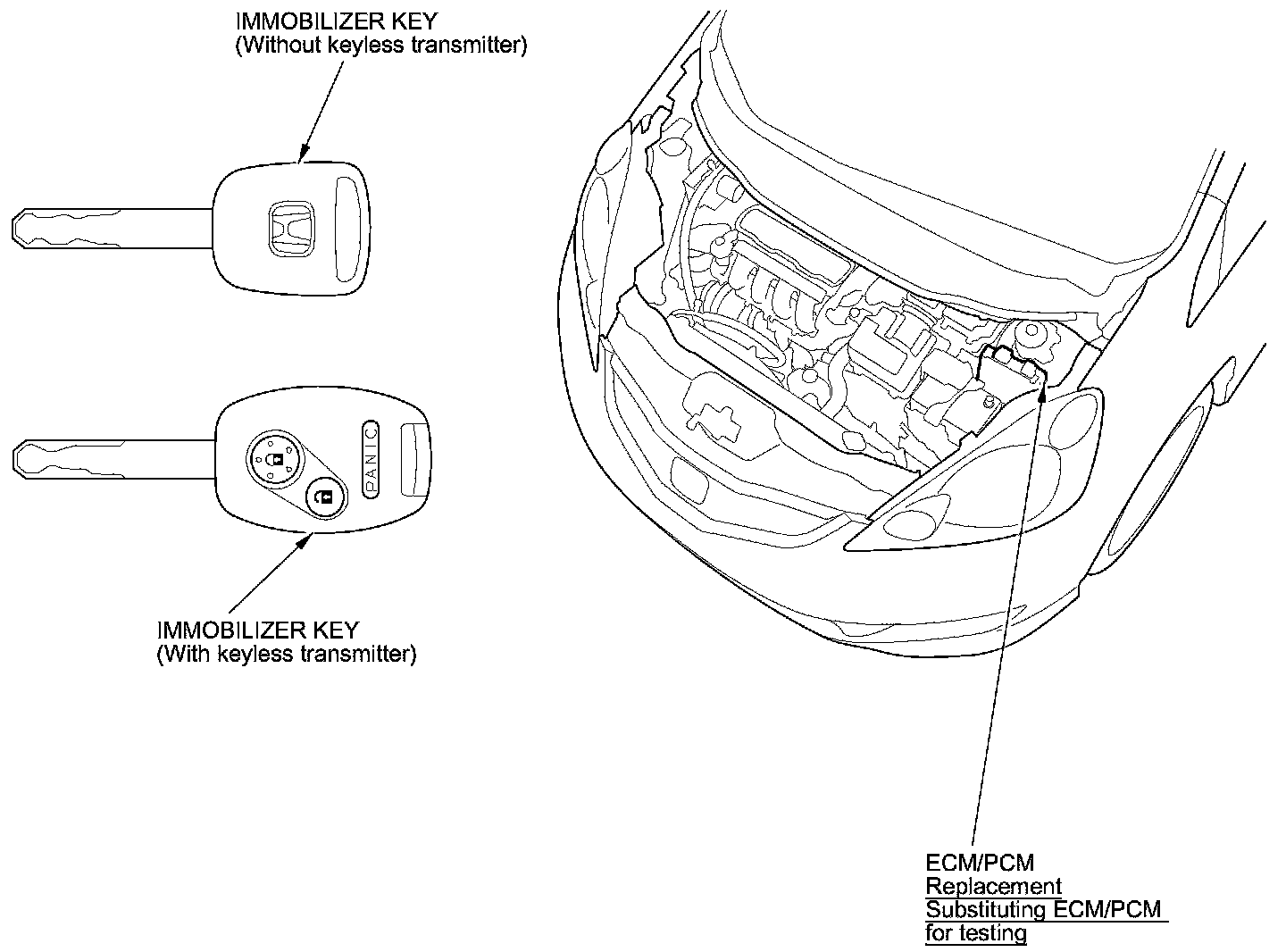 IMMOBILIZER KEY
(Without keyless transmitter)

PANIC

IMMOBILIZER KEY
(With keyless transmitter)

ECM/PCM
Replacement
Substituting ECM/PCM
for testing