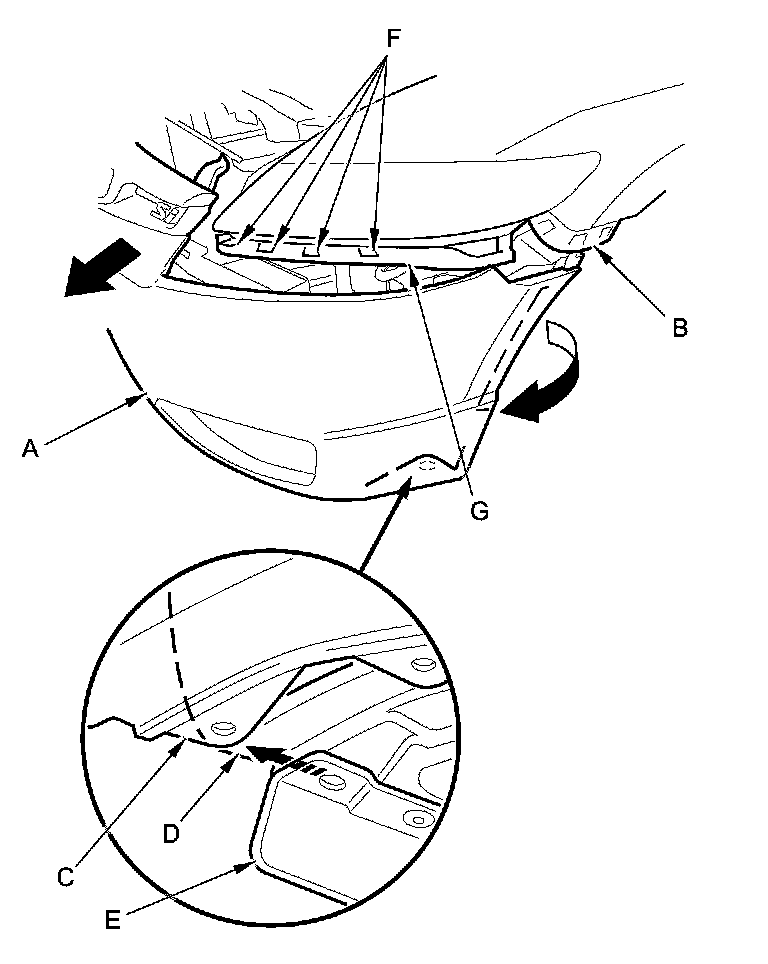 F
B
A
G
C
D
E