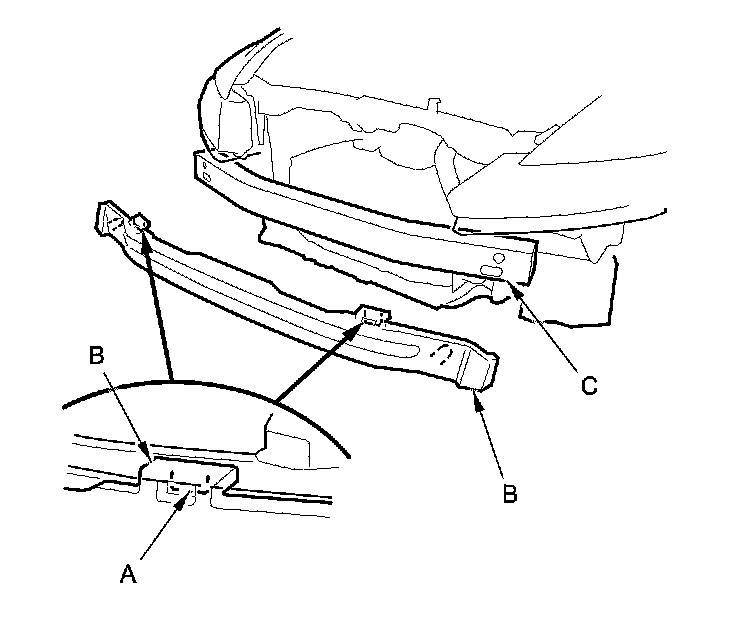 B
C
B
A