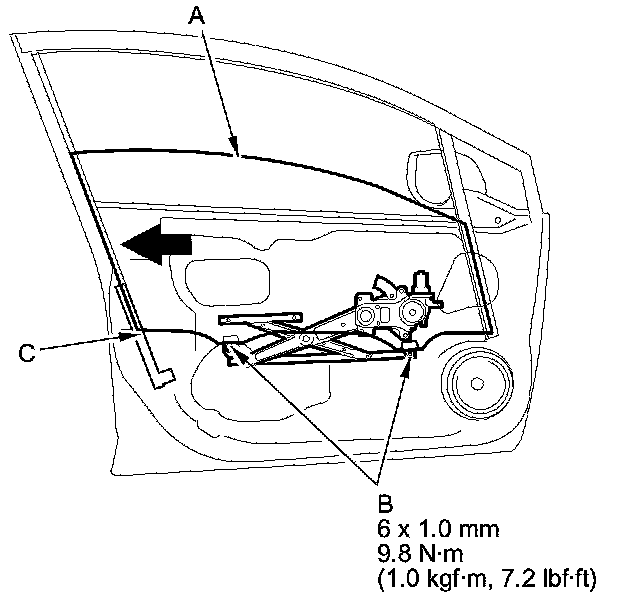 A

C

B
6 x 1.0 mm
9.8 N·m
(1.0 kgf·m, 7.2 lbf·ft)