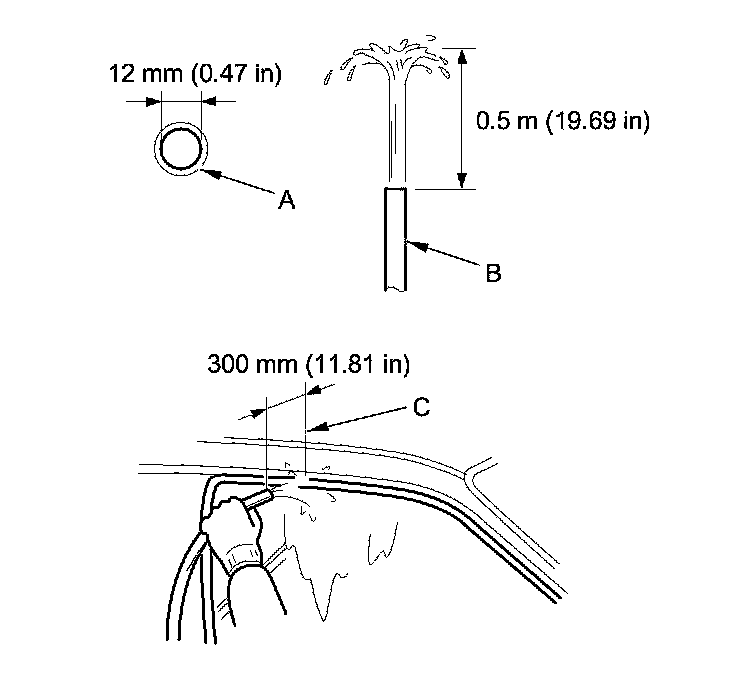 12 mm (0.47 in)

A

0.5 m (19.69 in)

B

300 mm (11.81 in)

C