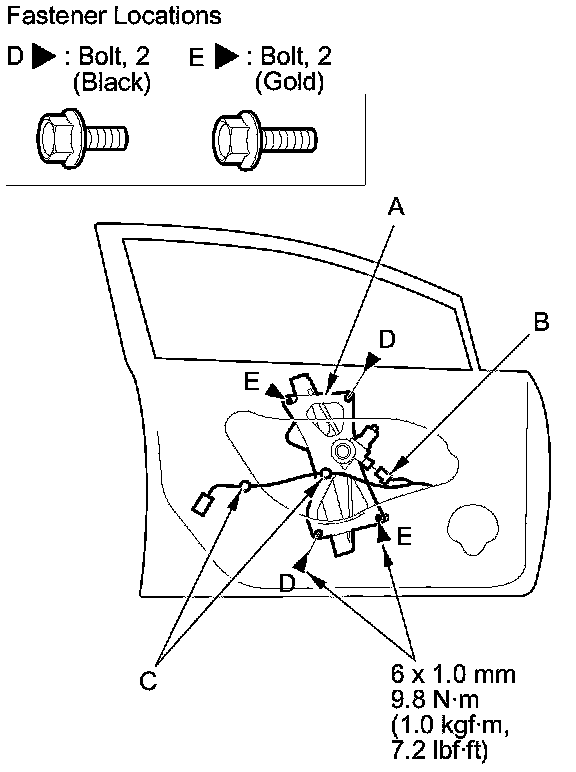 Fastener Locations

D ▶ : Bolt, 2 (Black)

E ▶ : Bolt, 2 (Gold)

A

B

D

E

E

D

C

6 x 1.0 mm
9.8 N·m
(1.0 kgf·m,
7.2 lbf·ft)