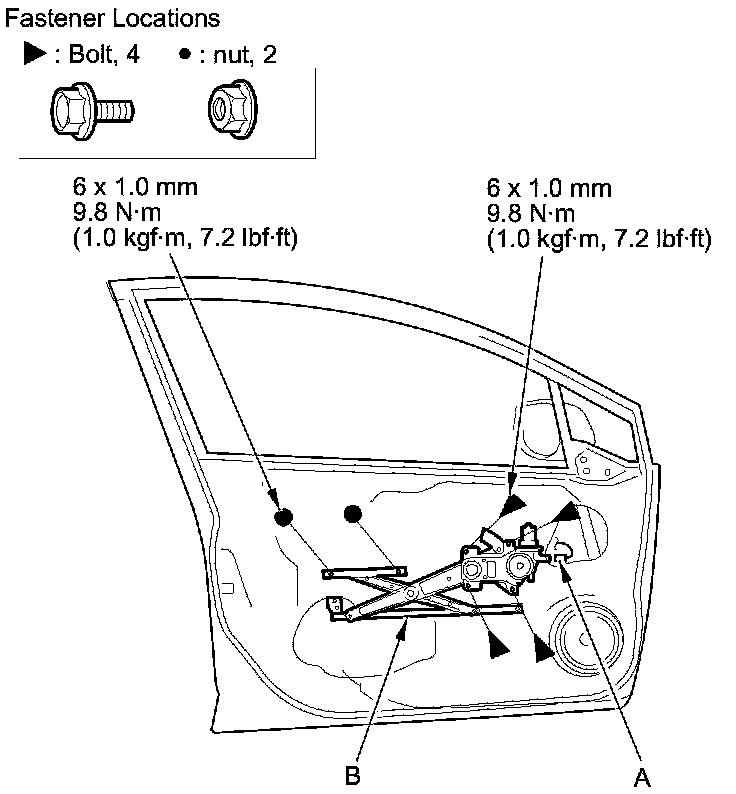 Fastener Locations

▶ : Bolt, 4 ● : nut, 2

6 x 1.0 mm
9.8 N·m
(1.0 kgf·m, 7.2 lbf·ft)

6 x 1.0 mm
9.8 N·m
(1.0 kgf·m, 7.2 lbf·ft)

B

A