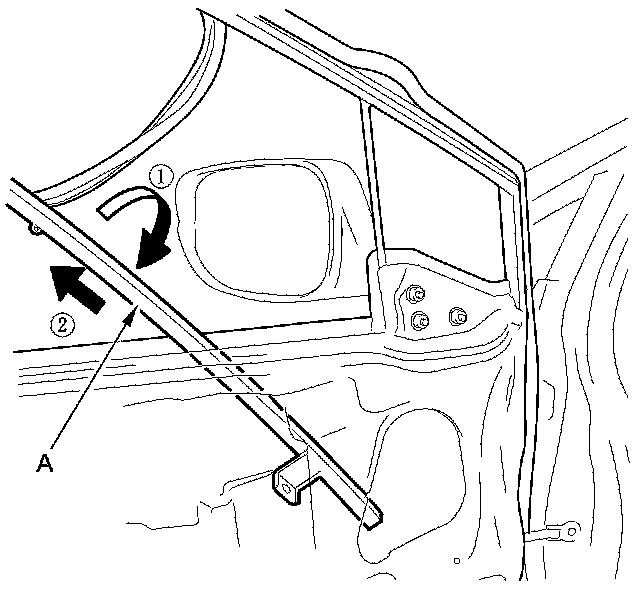 ①
②
A