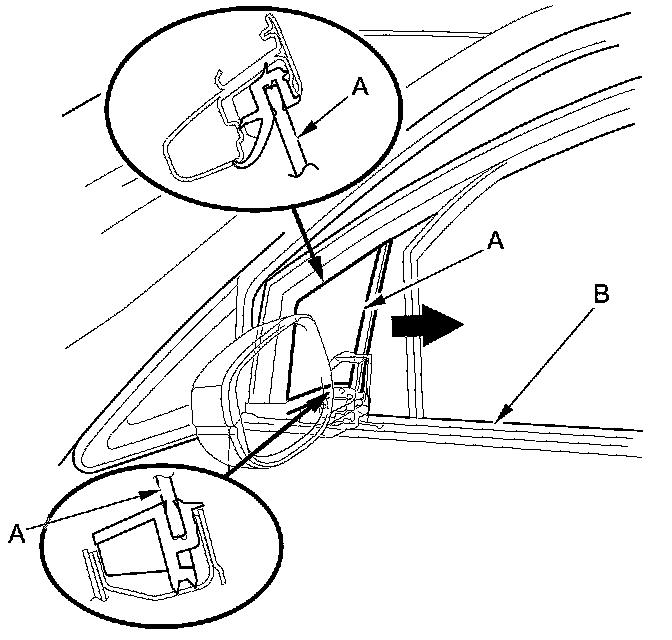 A
A
B
A