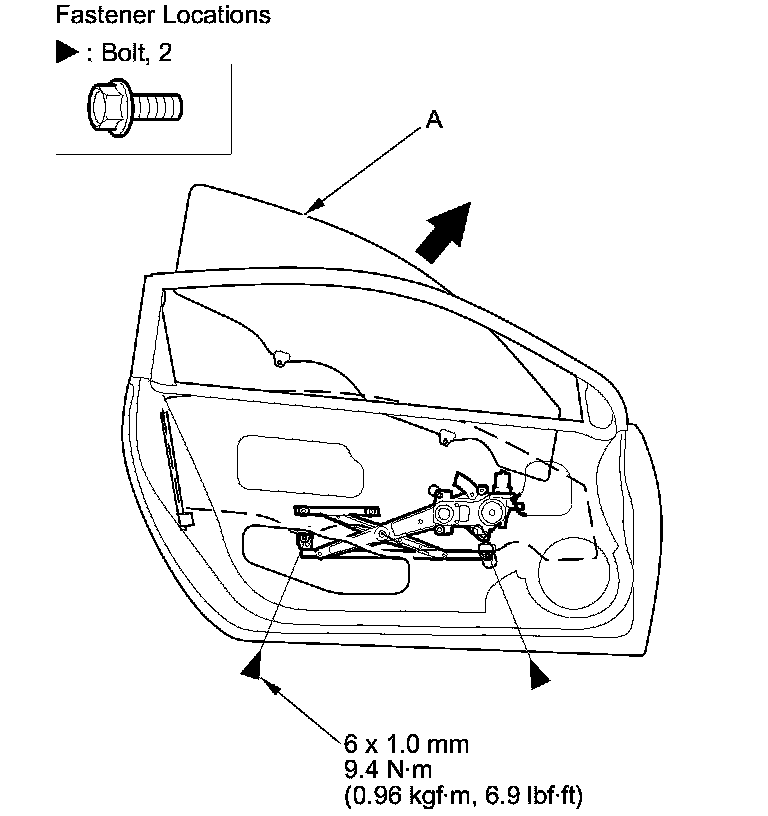 Fastener Locations

▶ : Bolt, 2

A

6 x 1.0 mm
9.4 N·m
(0.96 kgf·m, 6.9 lbf·ft)