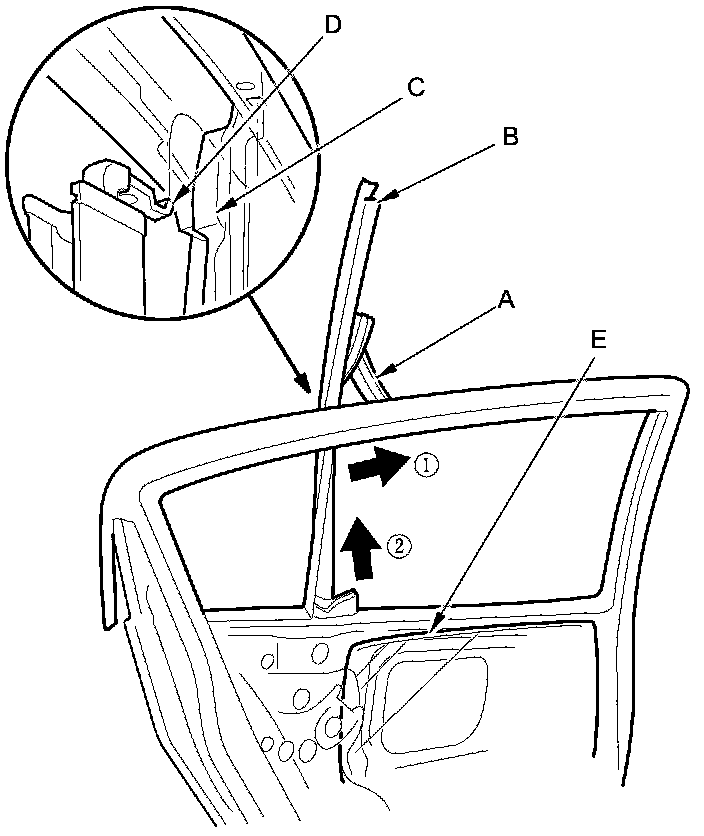 D
C
B
A
E
①
②