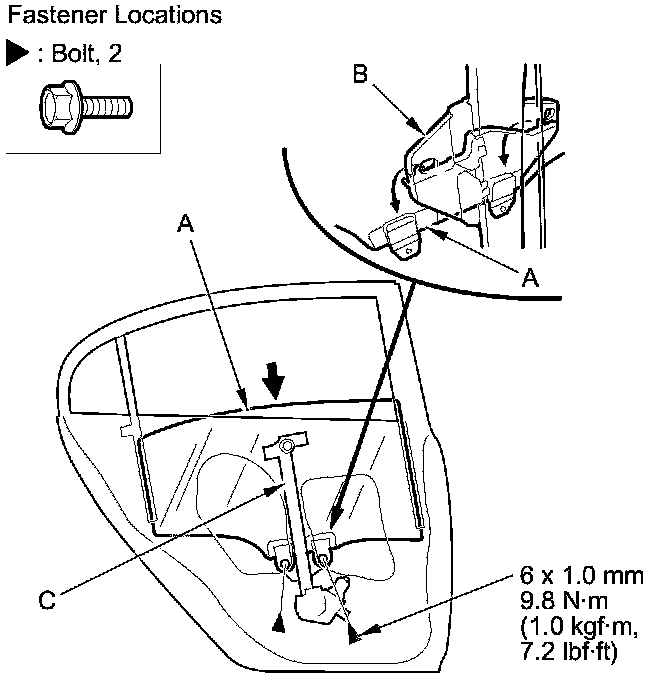 Fastener Locations

▶ : Bolt, 2

B

A

A

C

6 x 1.0 mm
9.8 N·m
(1.0 kgf·m,
7.2 lbf·ft)