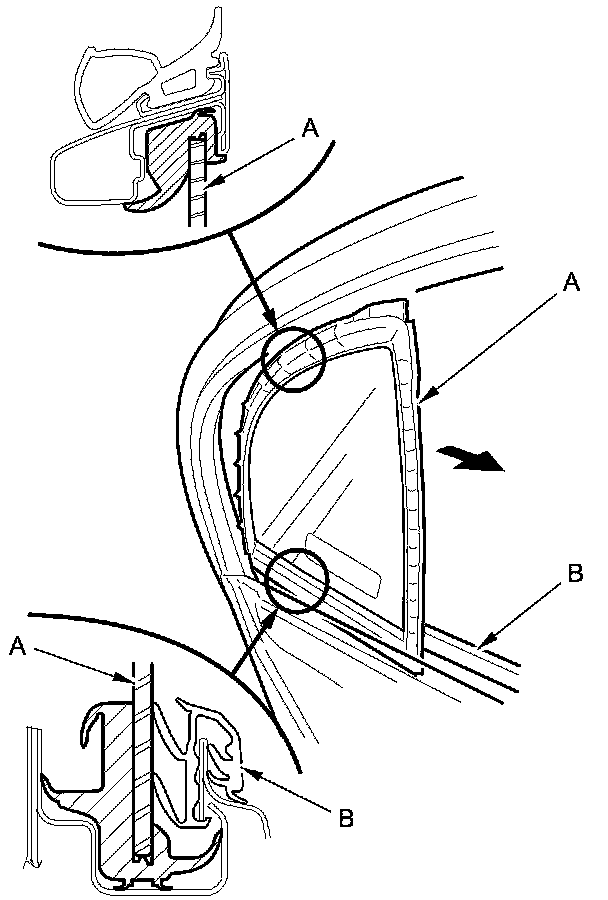 A
A
B
A
B