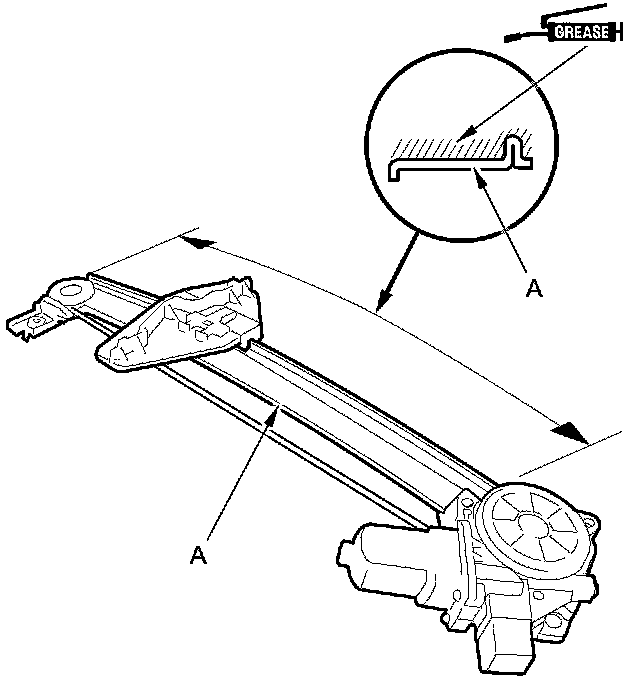 GREASE
A
A