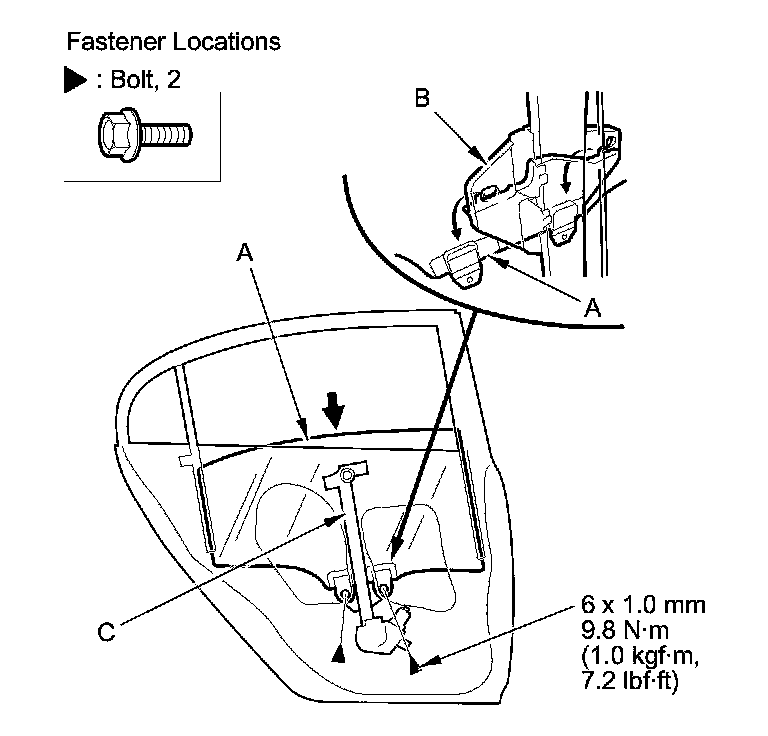 Fastener Locations

▶ : Bolt, 2

B

A

A

C

6 x 1.0 mm
9.8 N·m
(1.0 kgf·m,
7.2 lbf·ft)