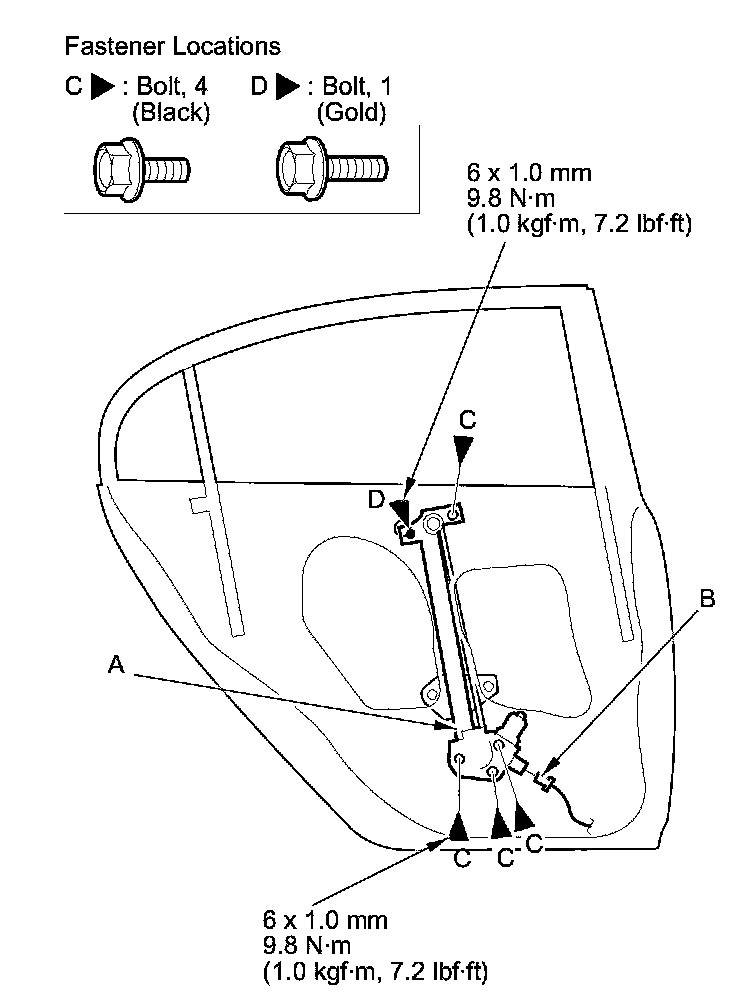 Fastener Locations

C ▶ : Bolt, 4 (Black)

D ▶ : Bolt, 1 (Gold)

6 x 1.0 mm
9.8 N·m
(1.0 kgf·m, 7.2 lbf·ft)

C

D

B

A

C C C

6 x 1.0 mm
9.8 N·m
(1.0 kgf·m, 7.2 lbf·ft)