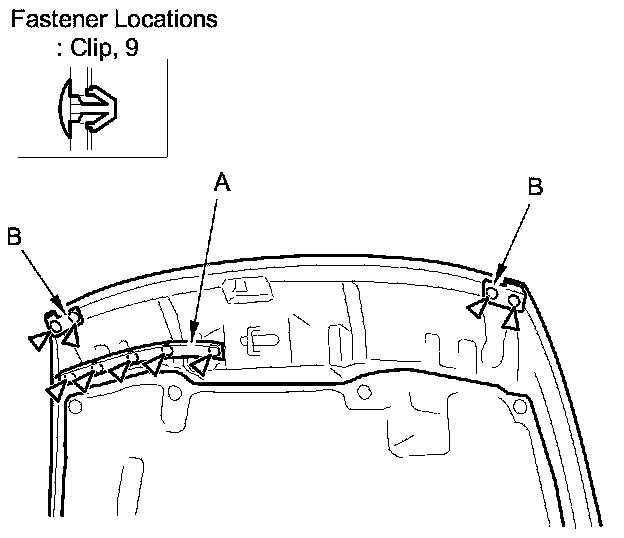 Fastener Locations
: Clip, 9

A

B

B