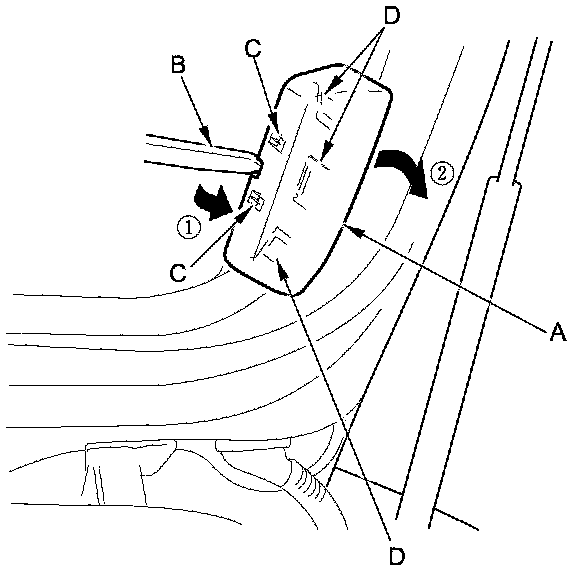 D
C
B
②
①
C
A
D