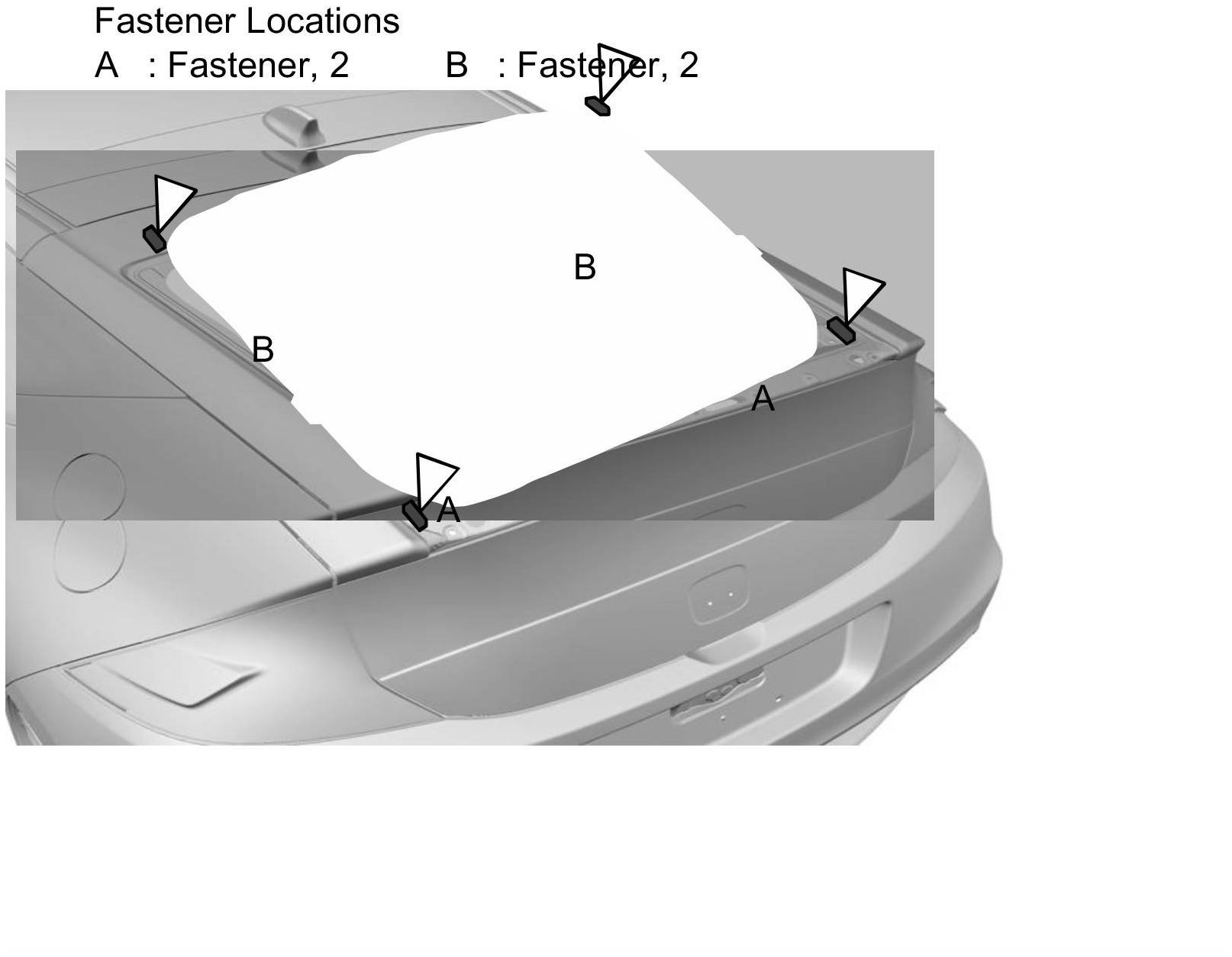 Fastener Locations
A : Fastener, 2 B : Fastener, 2

B

B

A

A