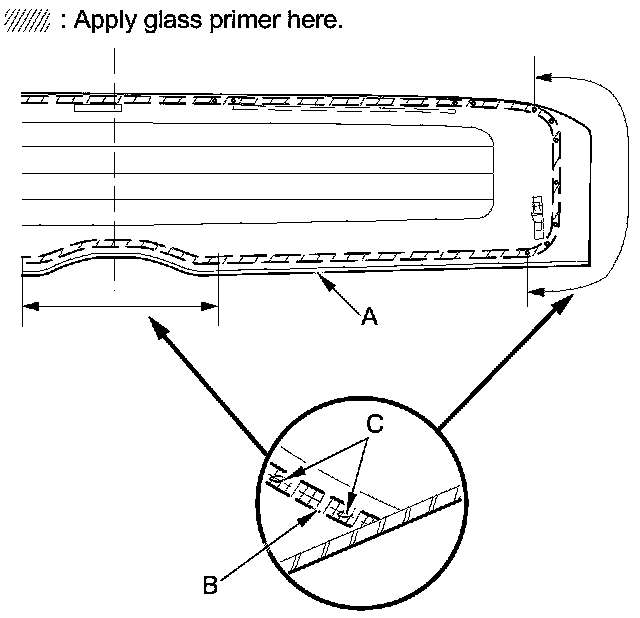 : Apply glass primer here.

A

C

B