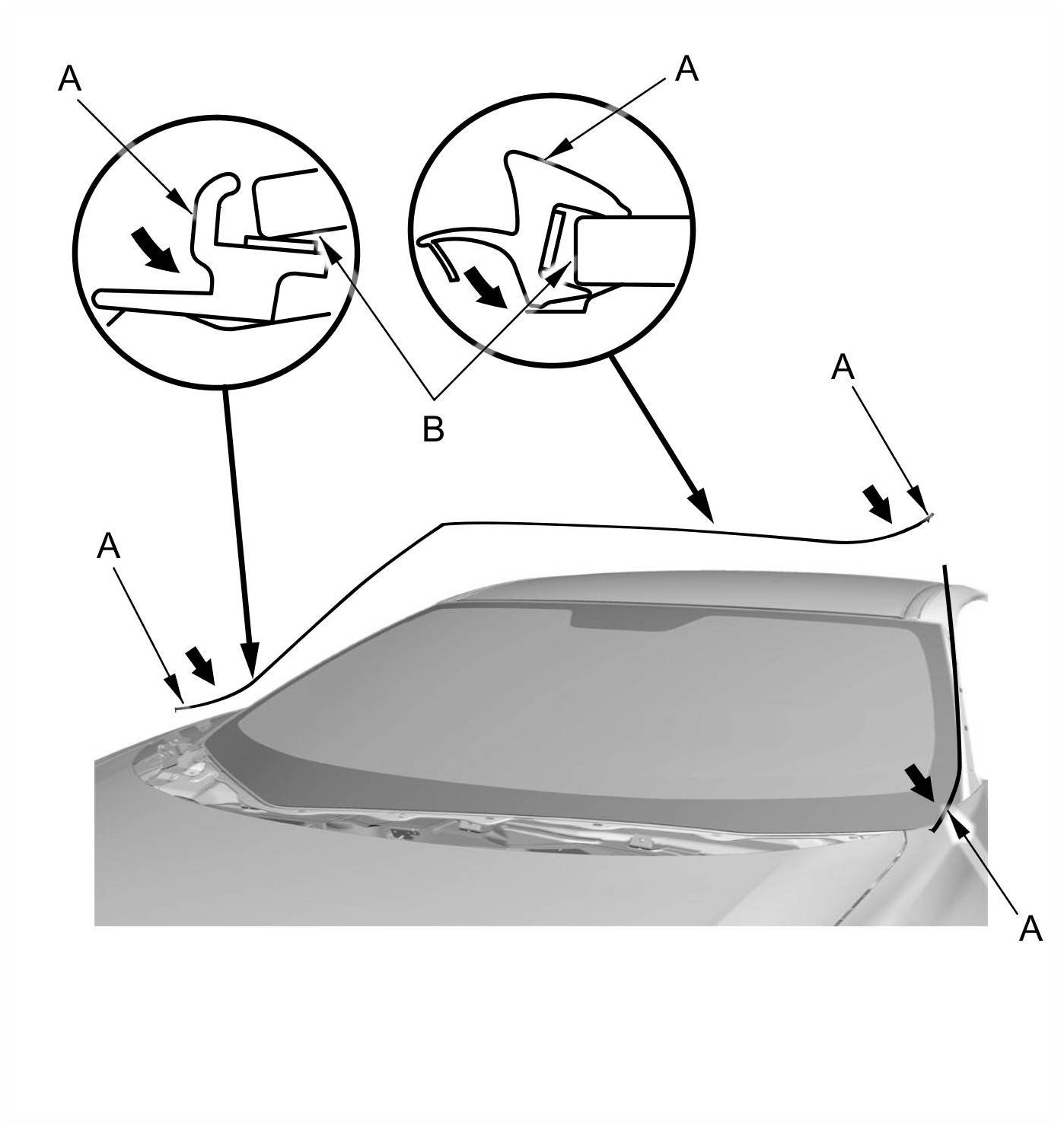 A
A
B
A
A
A