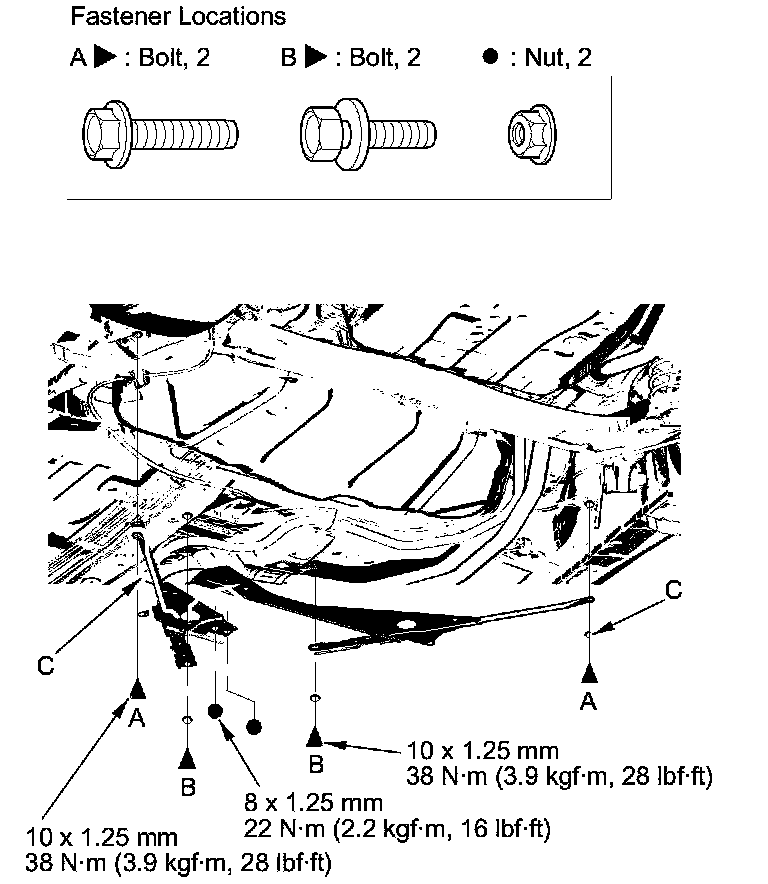 Fastener Locations

A ▶ : Bolt, 2
B ▶ : Bolt, 2
● : Nut, 2

C

C

A

A

B

B

10 x 1.25 mm
38 N·m (3.9 kgf·m, 28 lbf·ft)

8 x 1.25 mm
22 N·m (2.2 kgf·m, 16 lbf·ft)

10 x 1.25 mm
38 N·m (3.9 kgf·m, 28 lbf·ft)