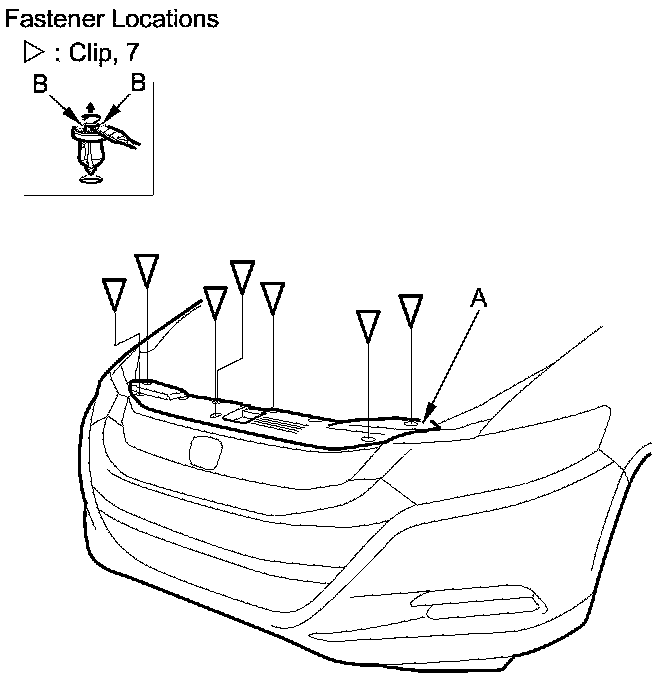 Fastener Locations

▷ : Clip, 7

B B

A