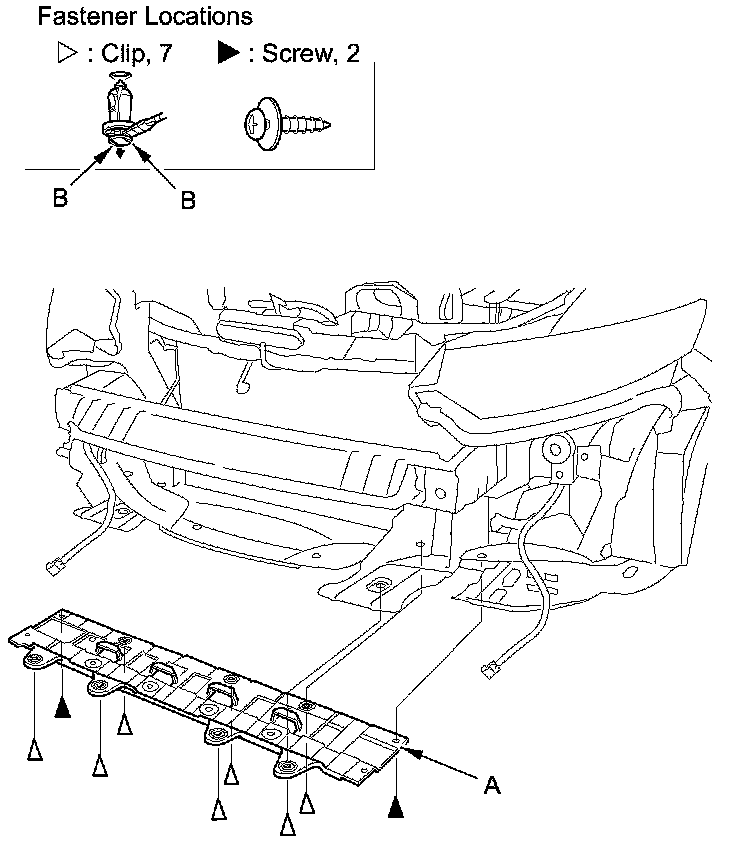 Fastener Locations

▷ : Clip, 7 ▶ : Screw, 2

B B

A